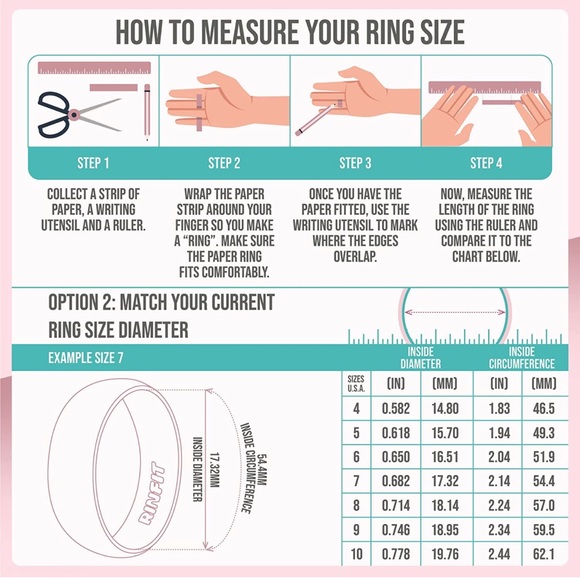 HOW TO MEASURE YOUR RING SIZE

STEP 1
COLLECT A STRIP OF PAPER, A WRITING UTENSIL AND A RULER.

STEP 2
WRAP THE PAPER STRIP AROUND YOUR FINGER SO YOU MAKE A "RING". MAKE SURE THE PAPER RING FITS COMFORTABLY.

STEP 3
ONCE YOU HAVE THE PAPER FITTED, USE THE WRITING UTENSIL TO MARK WHERE THE EDGES OVERLAP.

STEP 4
NOW, MEASURE THE LENGTH OF THE RING USING THE RULER AND COMPARE IT TO THE CHART BELOW.

OPTION 2: MATCH YOUR CURRENT RING SIZE DIAMETER

EXAMPLE SIZE 7

RINFIT
17.32MM
INSIDE DIAMETER
54.4MM
INSIDE CIRCUMFERENCE

| SIZES U.S.A. | INSIDE DIAMETER (IN) | INSIDE DIAMETER (MM) | INSIDE CIRCUMFERENCE (IN) | INSIDE CIRCUMFERENCE (MM) |
|---|---|---|---|---|
| 4 | 0.582 | 14.80 | 1.83 | 46.5 |
| 5 | 0.618 | 15.70 | 1.94 | 49.3 |
| 6 | 0.650 | 16.51 | 2.04 | 51.9 |
| 7 | 0.682 | 17.32 | 2.14 | 54.4 |
| 8 | 0.714 | 18.14 | 2.24 | 57.0 |
| 9 | 0.746 | 18.95 | 2.34 | 59.5 |
| 10 | 0.778 | 19.76 | 2.44 | 62.1 |